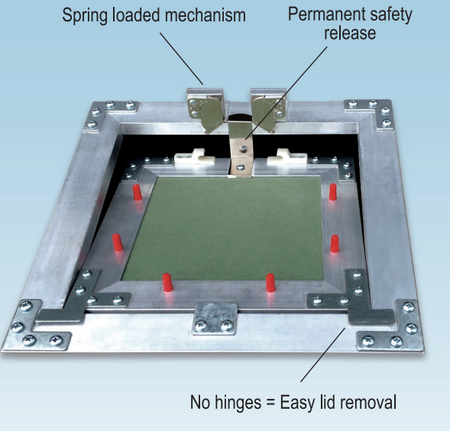 Spring loaded mechanism

Permanent safety release

No hinges = Easy lid removal